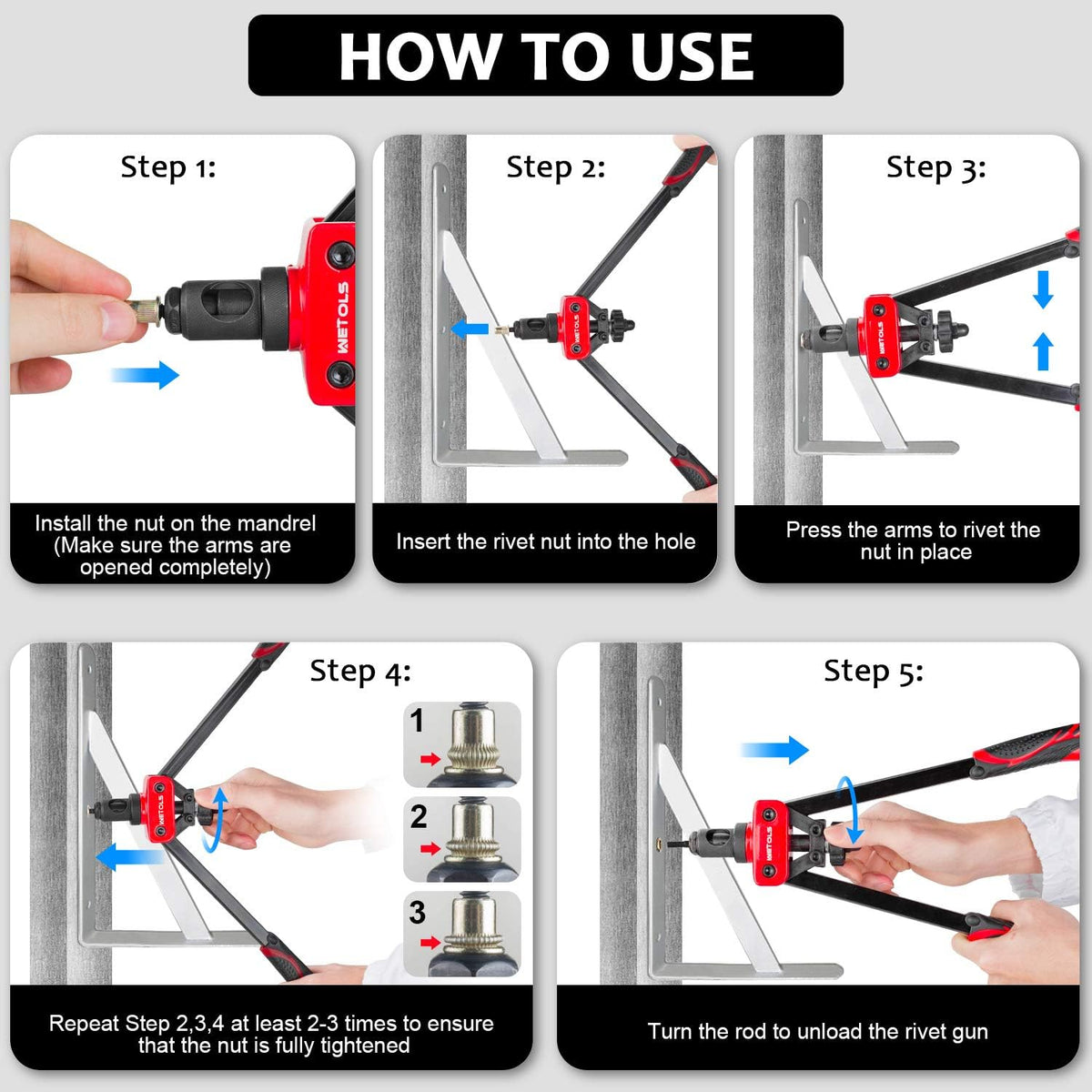 HOW TO USE

Step 1:

WETOLS

Install the nut on the mandrel (Make sure the arms are opened completely)

Step 2:

WETOLS

Insert the rivet nut into the hole

Step 3:

WETOLS

Press the arms to rivet the nut in place

Step 4:

WETOLS

1

2

3

Repeat Step 2,3,4 at least 2-3 times to ensure that the nut is fully tightened

Step 5:

WETOLS

Turn the rod to unload the rivet gun